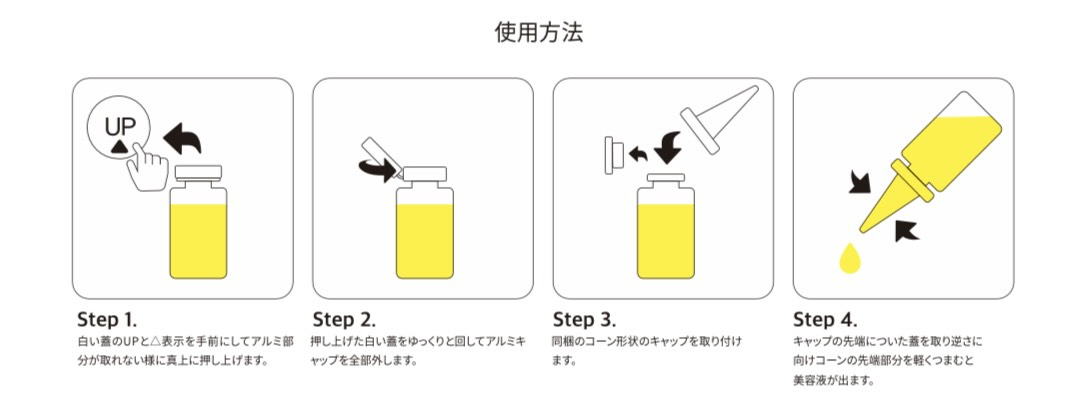 使用方法

UP

Step 1.
白い蓋のUPと△表示を手前にしてアルミ部分が取れない様に真上に押し上げます。

Step 2.
押し上げた白い蓋をゆっくりと回してアルミキャップを全部外します。

Step 3.
同梱のコーン形状のキャップを取り付けます。

Step 4.
キャップの先端についた蓋を取り逆さに向けコーンの先端部分を軽くつまむと美容液が出ます。